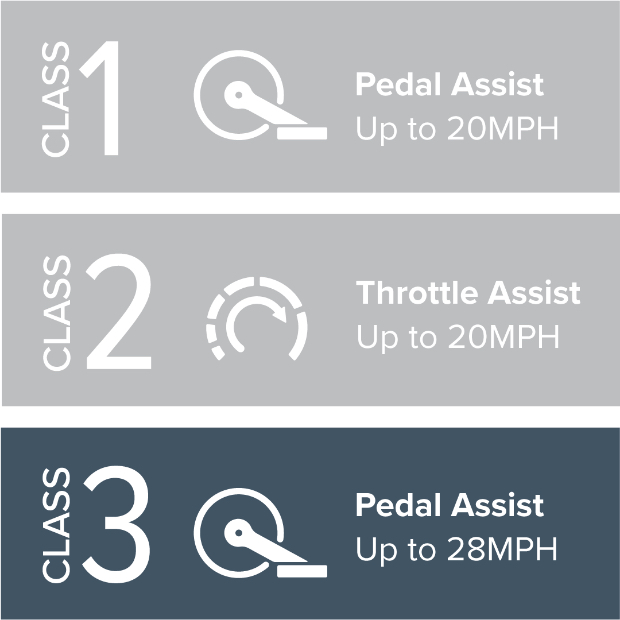 CLASS 1
Pedal Assist
Up to 20MPH

CLASS 2
Throttle Assist
Up to 20MPH

CLASS 3
Pedal Assist
Up to 28MPH